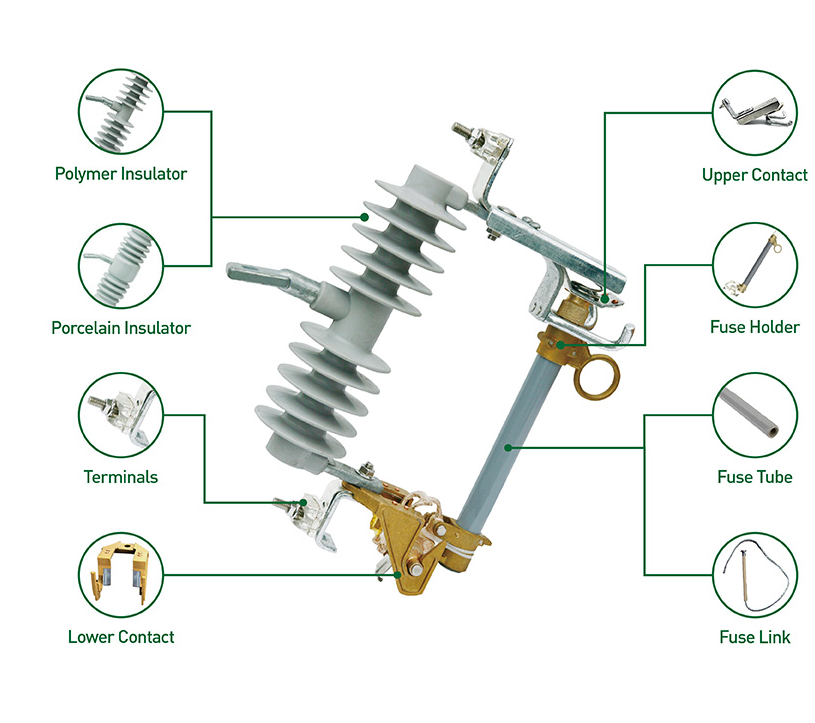 Polymer Insulator

Porcelain Insulator

Terminals

Lower Contact

Upper Contact

Fuse Holder

Fuse Tube

Fuse Link