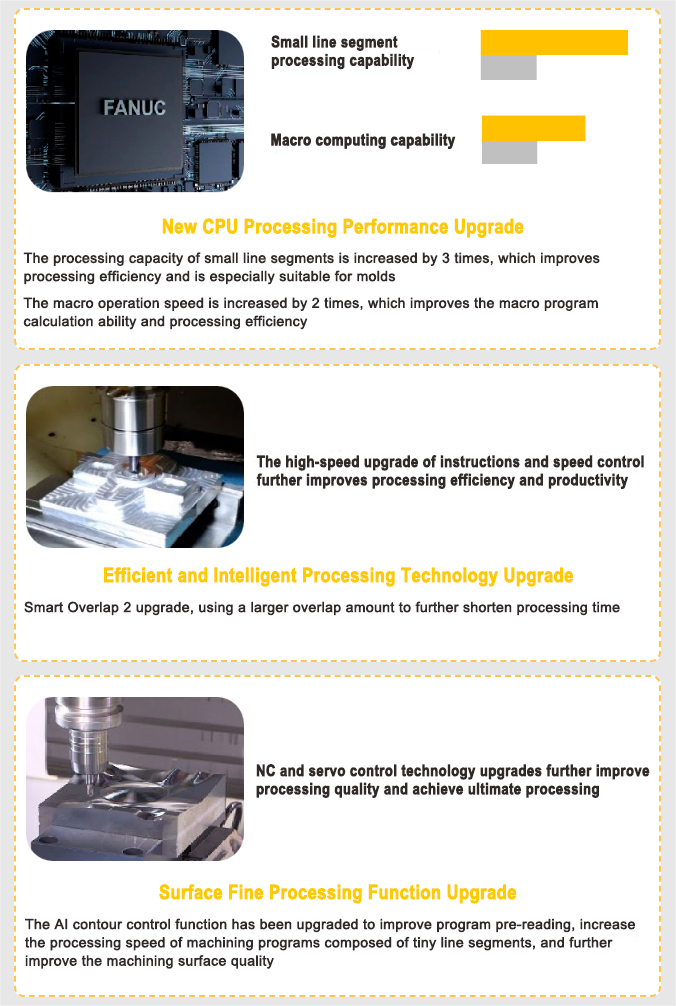 FANUC

Small line segment processing capability

Macro computing capability

New CPU Processing Performance Upgrade

The processing capacity of small line segments is increased by 3 times, which improves processing efficiency and is especially suitable for molds

The macro operation speed is increased by 2 times, which improves the macro program calculation ability and processing efficiency

The high-speed upgrade of instructions and speed control further improves processing efficiency and productivity

Efficient and Intelligent Processing Technology Upgrade

Smart Overlap 2 upgrade, using a larger overlap amount to further shorten processing time

NC and servo control technology upgrades further improve processing quality and achieve ultimate processing

Surface Fine Processing Function Upgrade

The AI contour control function has been upgraded to improve program pre-reading, increase the processing speed of machining programs composed of tiny line segments, and further improve the machining surface quality