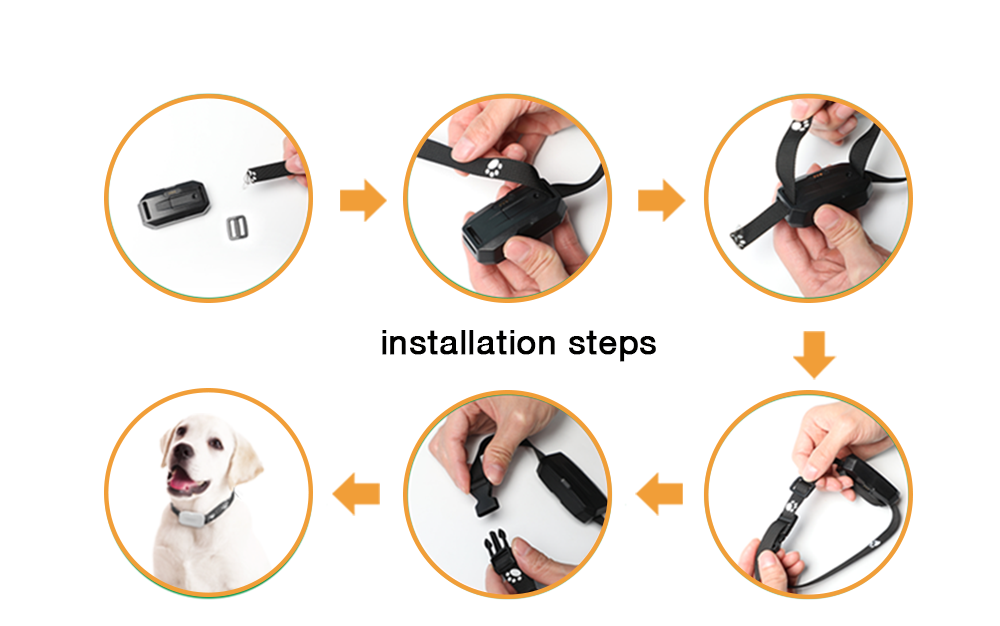 installation steps