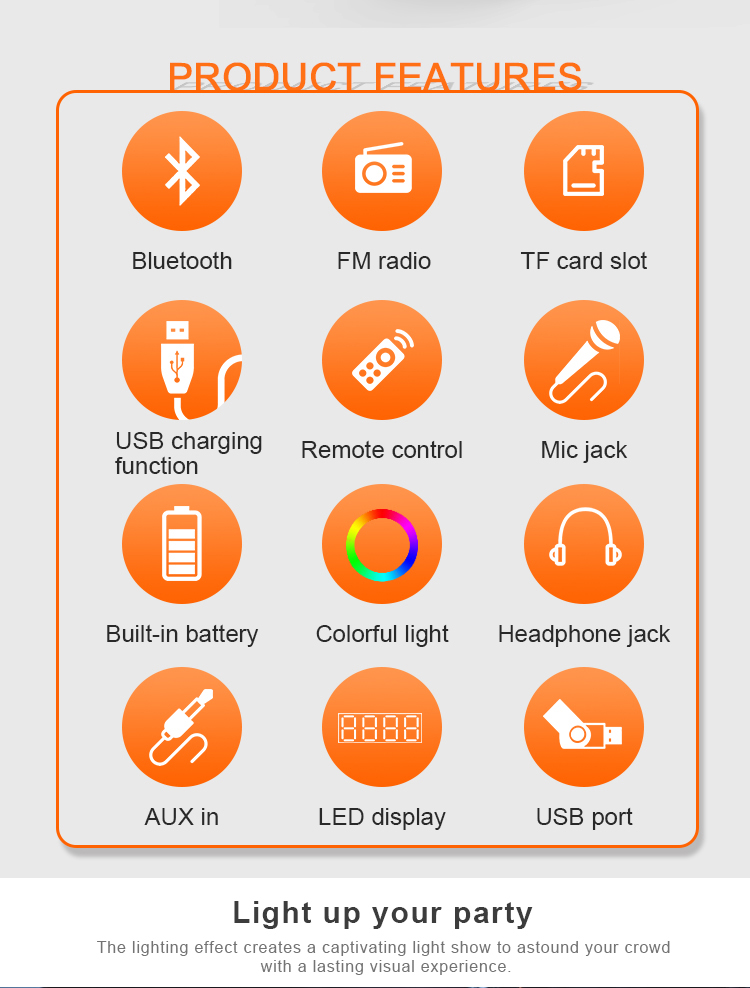 PRODUCT FEATURES

Bluetooth

FM radio

TF card slot

USB charging function

Remote control

Mic jack

Built-in battery

Colorful light

Headphone jack

AUX in

LED display

USB port

Light up your party

The lighting effect creates a captivating light show to astound your crowd with a lasting visual experience.