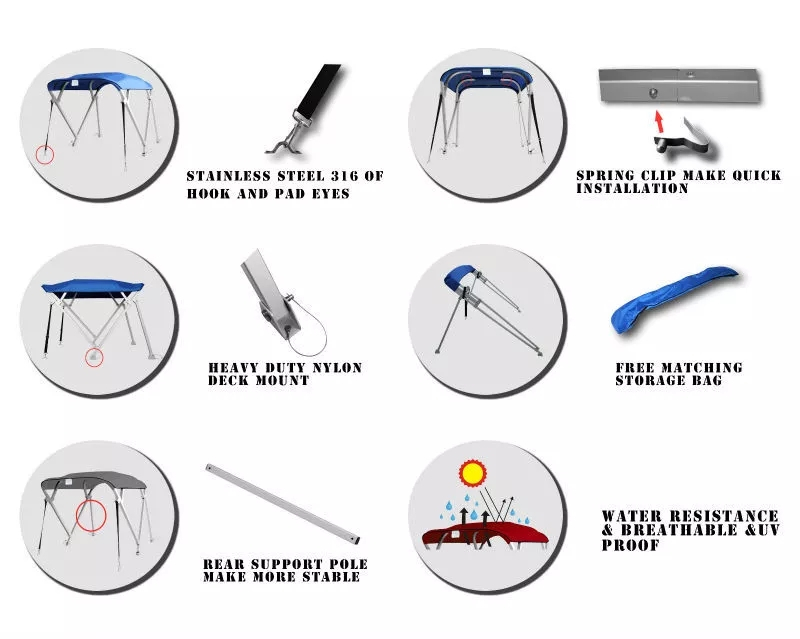 STAINLESS STEEL 316 OF HOOK AND PAD EYES

SPRING CLIP MAKE QUICK INSTALLATION

HEAVY DUTY NYLON DECK MOUNT

FREE MATCHING STORAGE BAG

REAR SUPPORT POLE MAKE MORE STABLE

WATER RESISTANCE & BREATHABLE &UV PROOF