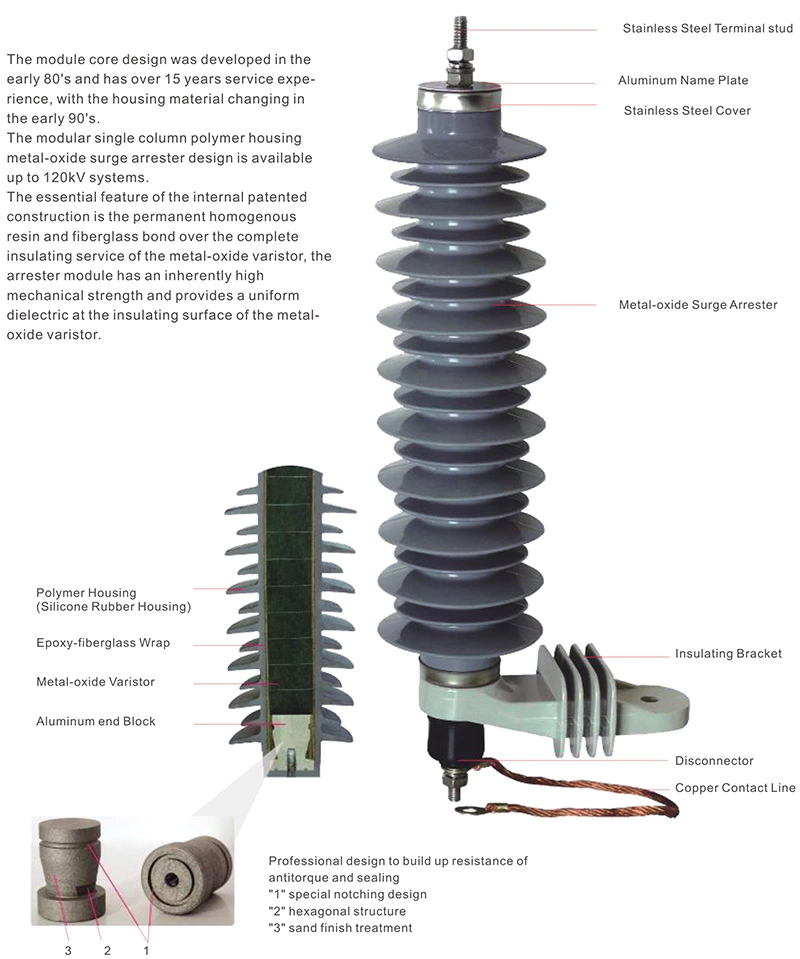 The module core design was developed in the early 80's and has over 15 years service experience, with the housing material changing in the early 90's.
The modular single column polymer housing metal-oxide surge arrester design is available up to 120kV systems.
The essential feature of the internal patented construction is the permanent homogenous resin and fiberglass bond over the complete insulating service of the metal-oxide varistor, the arrester module has an inherently high mechanical strength and provides a uniform dielectric at the insulating surface of the metal-oxide varistor.

Stainless Steel Terminal stud
Aluminum Name Plate
Stainless Steel Cover
Metal-oxide Surge Arrester

Polymer Housing
(Silicone Rubber Housing)
Epoxy-fiberglass Wrap
Metal-oxide Varistor
Aluminum end Block

Insulating Bracket
Disconnector
Copper Contact Line

3 2 1

Professional design to build up resistance of antitorque and sealing
"1" special notching design
"2" hexagonal structure
"3" sand finish treatment