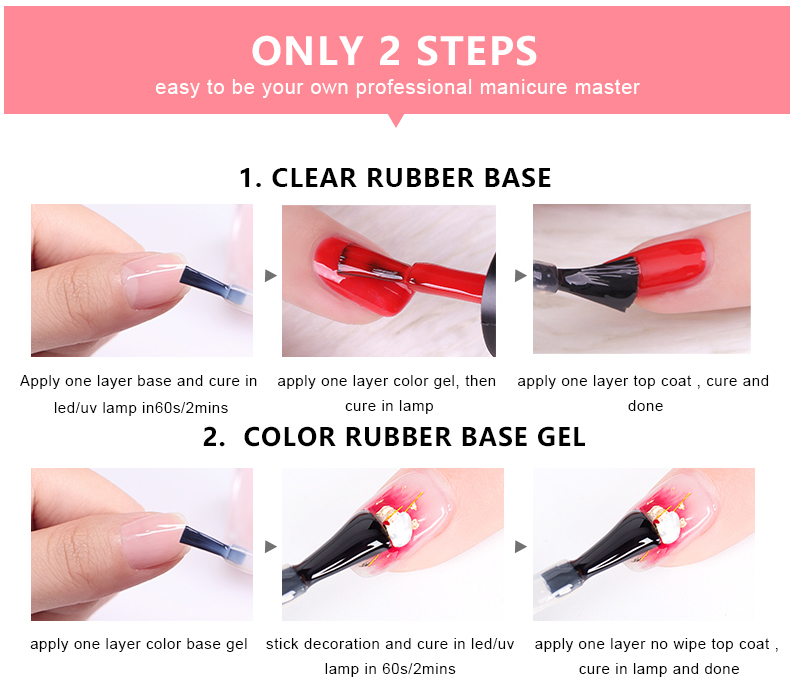 ONLY 2 STEPS
easy to be your own professional manicure master

1. CLEAR RUBBER BASE

Apply one layer base and cure in led/uv lamp in60s/2mins

apply one layer color gel, then cure in lamp

apply one layer top coat , cure and done

2. COLOR RUBBER BASE GEL

apply one layer color base gel

stick decoration and cure in led/uv lamp in 60s/2mins

apply one layer no wipe top coat , cure in lamp and done