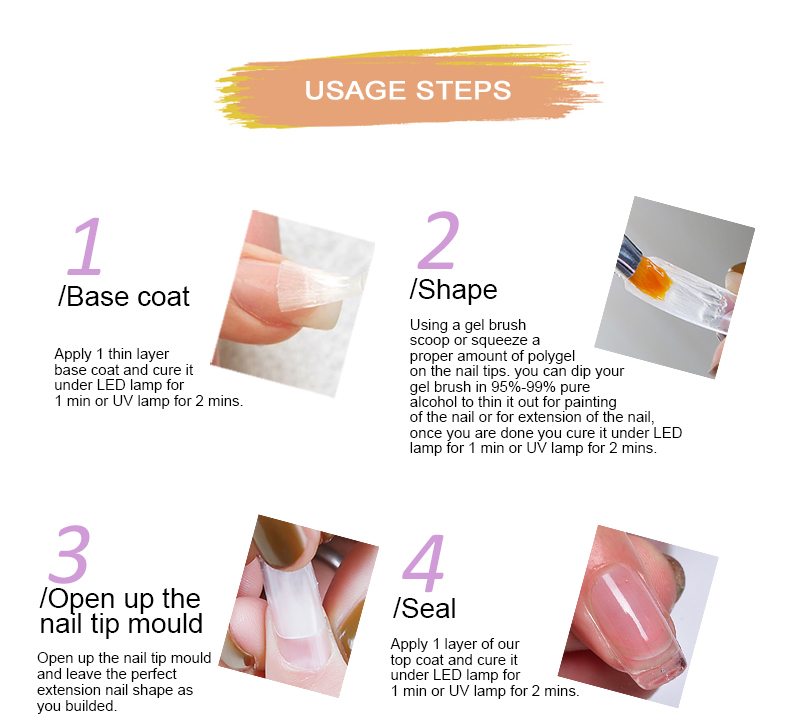 USAGE STEPS

1
/Base coat

Apply 1 thin layer base coat and cure it under LED lamp for 1 min or UV lamp for 2 mins.

2
/Shape

Using a gel brush scoop or squeeze a proper amount of polygel on the nail tips. you can dip your gel brush in 95%-99% pure alcohol to thin it out for painting of the nail or for extension of the nail, once you are done you cure it under LED lamp for 1 min or UV lamp for 2 mins.

3
/Open up the nail tip mould

Open up the nail tip mould and leave the perfect extension nail shape as you builded.

4
/Seal

Apply 1 layer of our top coat and cure it under LED lamp for 1 min or UV lamp for 2 mins.