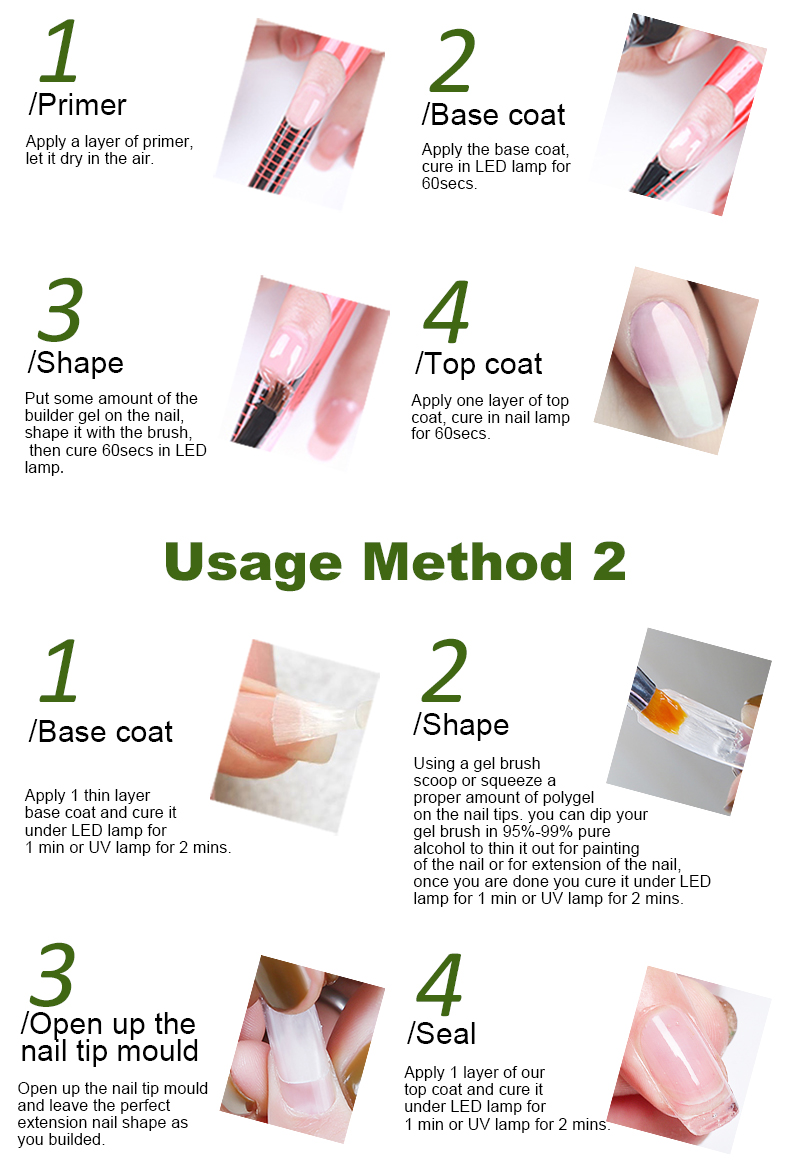 1
/Primer
Apply a layer of primer, let it dry in the air.

2
/Base coat
Apply the base coat, cure in LED lamp for 60secs.

3
/Shape
Put some amount of the builder gel on the nail, shape it with the brush, then cure 60secs in LED lamp.

4
/Top coat
Apply one layer of top coat, cure in nail lamp for 60secs.

Usage Method 2

1
/Base coat
Apply 1 thin layer base coat and cure it under LED lamp for 1 min or UV lamp for 2 mins.

2
/Shape
Using a gel brush scoop or squeeze a proper amount of polygel on the nail tips. you can dip your gel brush in 95%-99% pure alcohol to thin it out for painting of the nail or for extension of the nail, once you are done you cure it under LED lamp for 1 min or UV lamp for 2 mins.

3
/Open up the nail tip mould
Open up the nail tip mould and leave the perfect extension nail shape as you builded.

4
/Seal
Apply 1 layer of our top coat and cure it under LED lamp for 1 min or UV lamp for 2 mins.