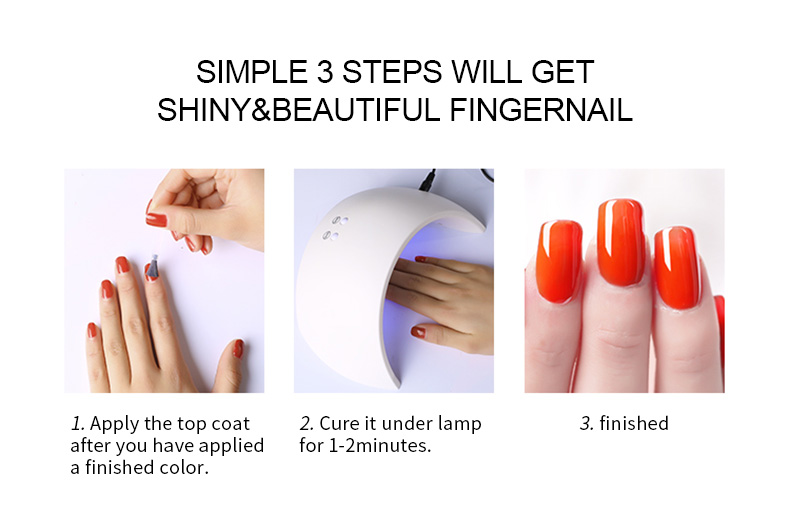 SIMPLE 3 STEPS WILL GET
SHINY&BEAUTIFUL FINGERNAIL

1. Apply the top coat after you have applied a finished color.

2. Cure it under lamp for 1-2minutes.

3. finished