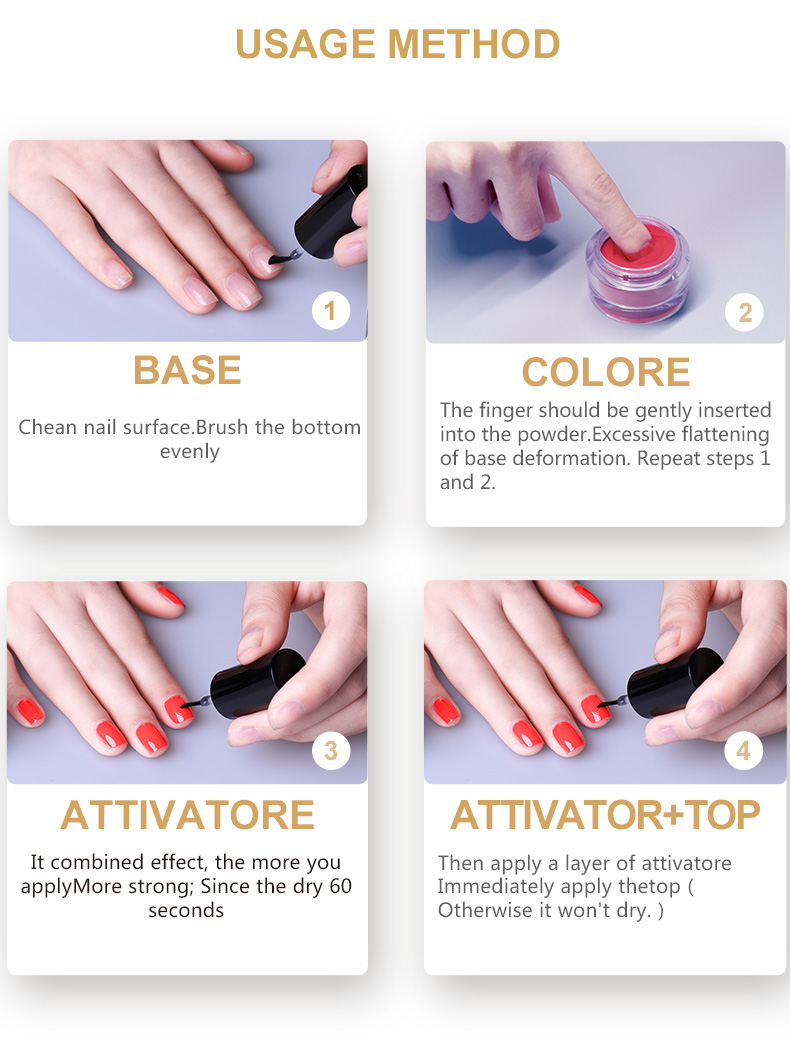 USAGE METHOD

1

BASE

Chean nail surface.Brush the bottom evenly

2

COLORE

The finger should be gently inserted into the powder.Excessive flattening of base deformation. Repeat steps 1 and 2.

3

ATTIVATORE

It combined effect, the more you applyMore strong; Since the dry 60 seconds

4

ATTIVATOR+TOP

Then apply a layer of attivatore Immediately apply thetop ( Otherwise it won't dry. )