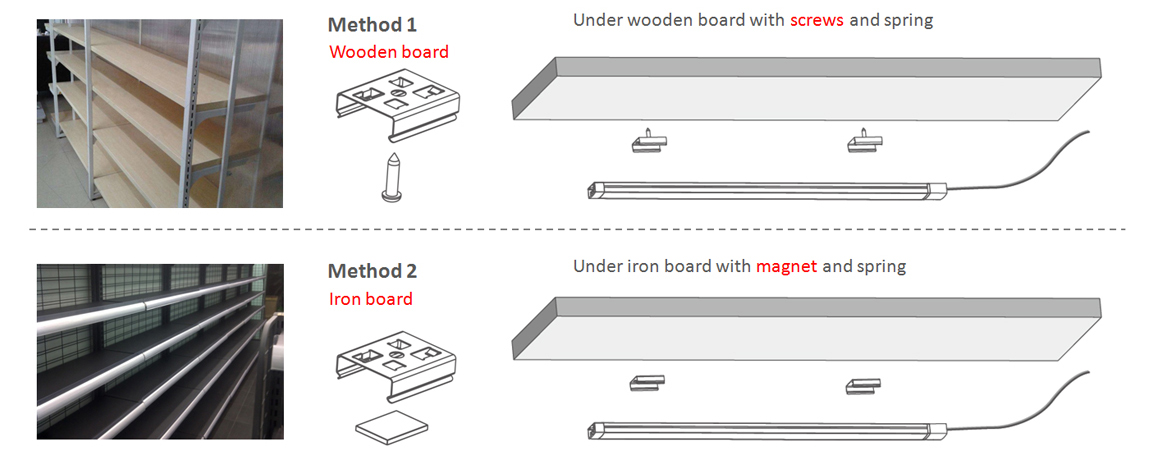 Method 1
Wooden board

Under wooden board with screws and spring

Method 2
Iron board

Under iron board with magnet and spring